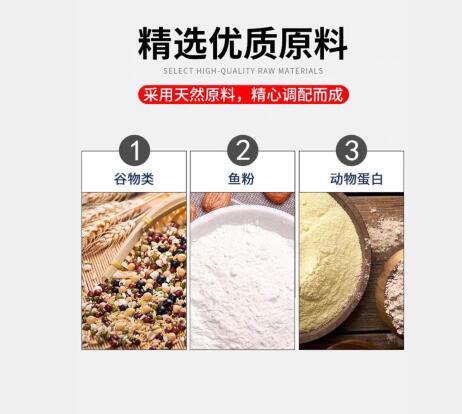 精选优质原料

SELECT HIGH-QUALITY RAW MATERIALS

采用天然原料，精心调配而成

1
谷物类

2
鱼粉

3
动物蛋白