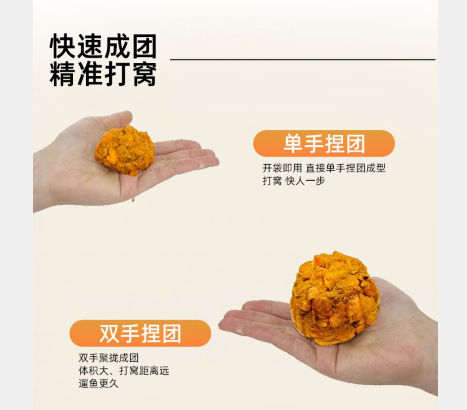 快速成团
精准打窝

单手捏团
开袋即用 直接单手捏团成型
打窝 快人一步

双手捏团
双手聚拢成团
体积大、打窝距离远
遛鱼更久